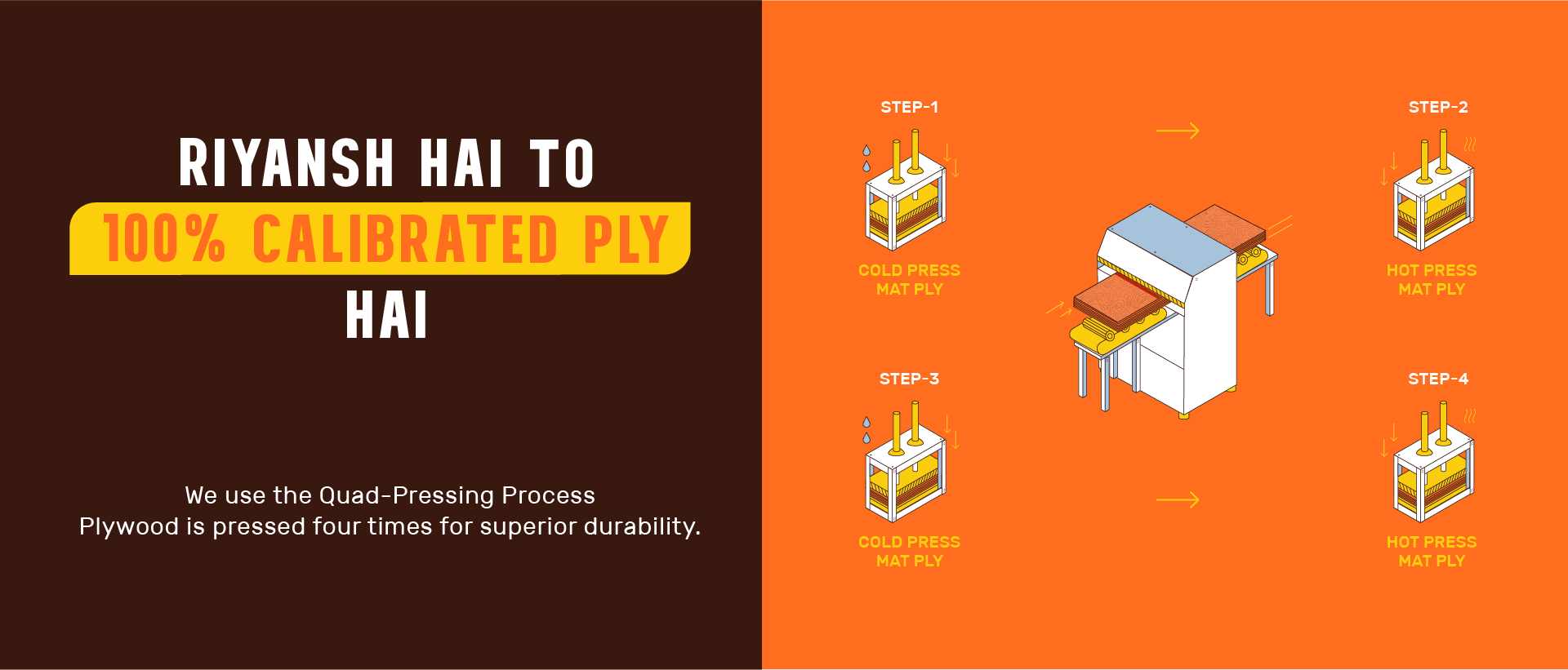 RIYANSH HAI TO
100% CALIBRATED PLY
HAI

We use the Quad-Pressing Process
Plywood is pressed four times for superior durability.

STEP-1
COLD PRESS
MAT PLY

STEP-2
HOT PRESS
MAT PLY

STEP-3
COLD PRESS
MAT PLY

STEP-4
HOT PRESS
MAT PLY